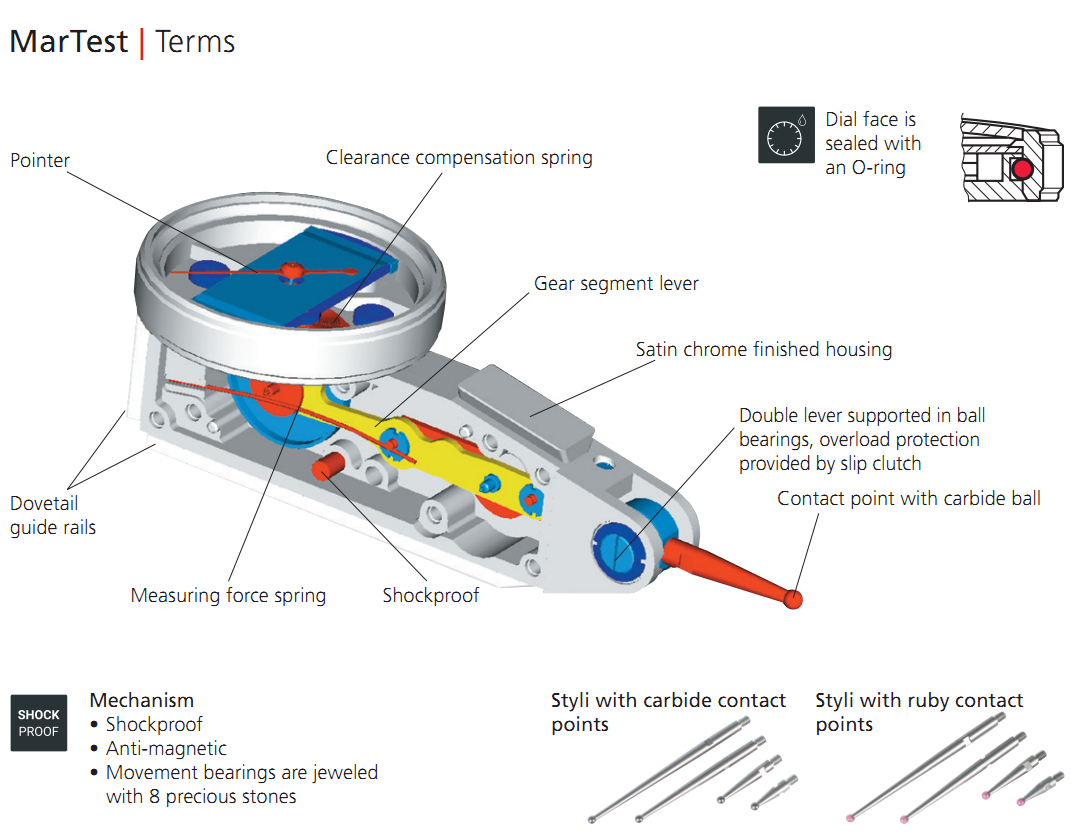 MarTest | Terms

Dial face is sealed with an O-ring

Pointer

Clearance compensation spring

Gear segment lever

Satin chrome finished housing

Double lever supported in ball bearings, overload protection provided by slip clutch

Contact point with carbide ball

Dovetail guide rails

Measuring force spring

Shockproof

SHOCK PROOF

Mechanism
• Shockproof
• Anti-magnetic
• Movement bearings are jeweled with 8 precious stones

Styli with carbide contact points

Styli with ruby contact points